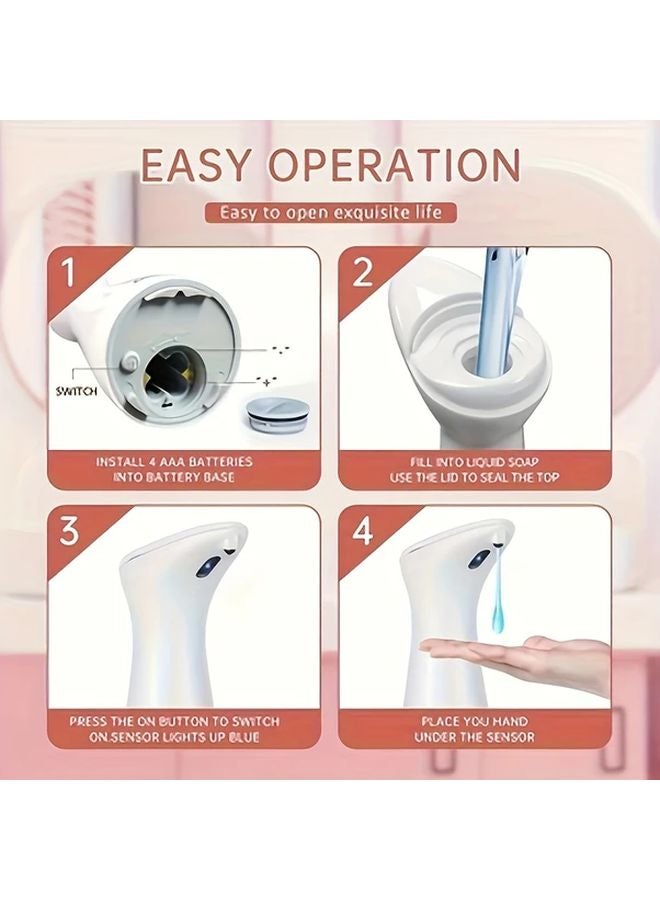 EASY OPERATION

Easy to open exquisite life

1

SWITCH

"-"

"+"

INSTALL 4 AAA BATTERIES INTO BATTERY BASE

2

FILL INTO LIQUID SOAP USE THE LID TO SEAL THE TOP

3

PRESS THE ON BUTTON TO SWITCH ON.SENSOR LIGHTS UP BLUE

4

PLACE YOU HAND UNDER THE SENSOR